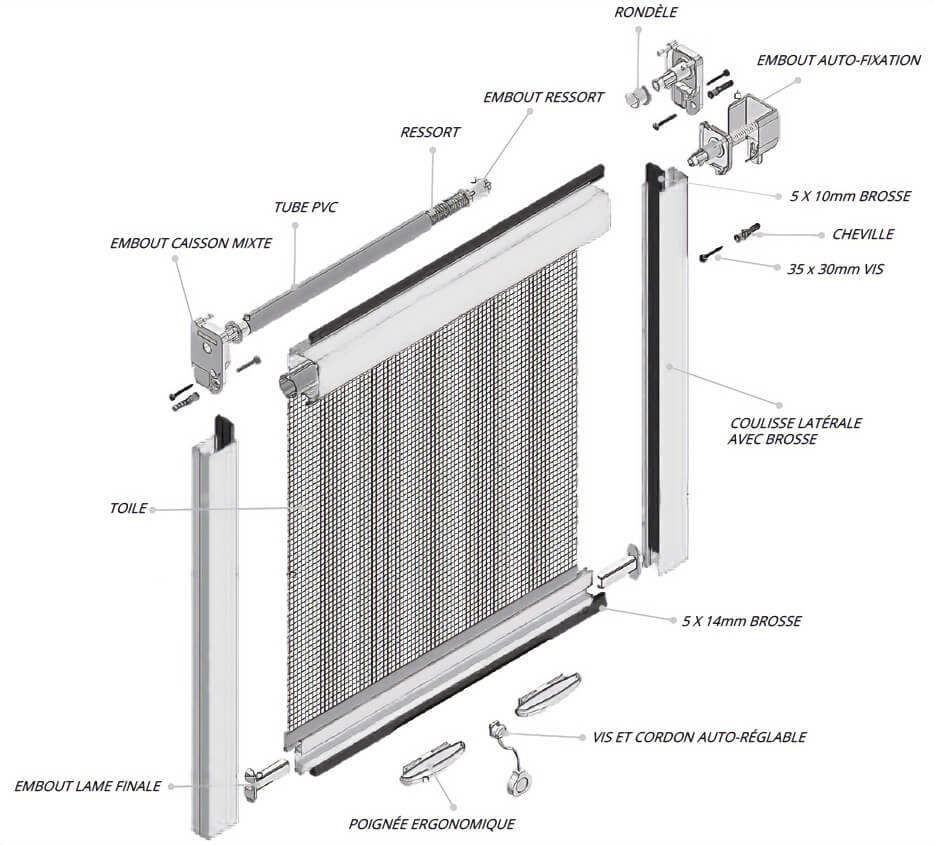 RONDÈLE

EMBOUT AUTO-FIXATION

EMBOUT RESSORT

RESSORT

TUBE PVC

EMBOUT CAISSON MIXTE

5 X 10mm BROSSE

CHEVILLE

35 x 30mm VIS

COULISSE LATÉRALE AVEC BROSSE

TOILE

5 X 14mm BROSSE

VIS ET CORDON AUTO-RÉGLABLE

EMBOUT LAME FINALE

POIGNÉE ERGONOMIQUE