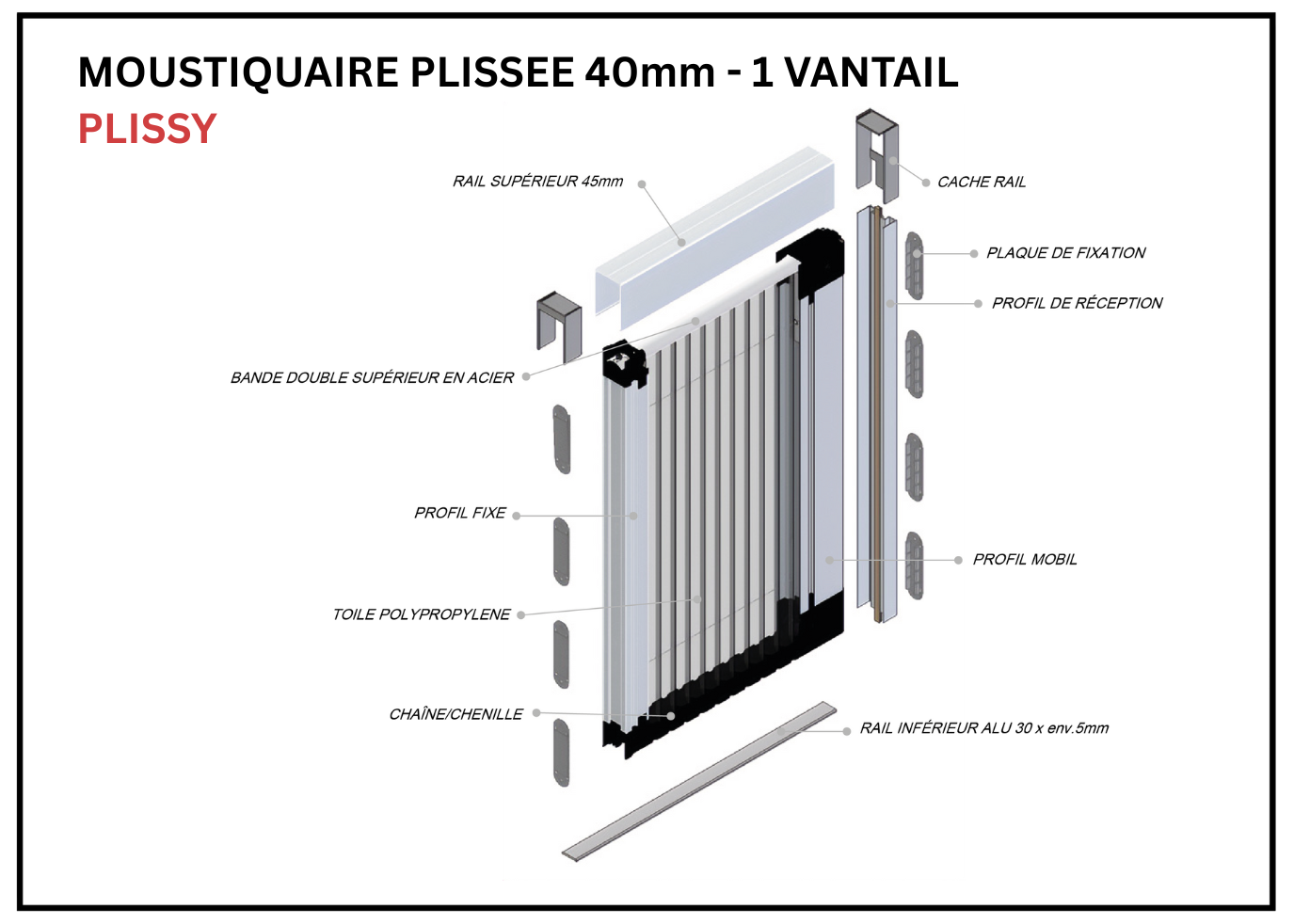 MOUSTIQUAIRE PLISSEE 40mm - 1 VANTAIL
PLISSY

RAIL SUPÉRIEUR 45mm

CACHE RAIL

PLAQUE DE FIXATION

PROFIL DE RÉCEPTION

BANDE DOUBLE SUPÉRIEUR EN ACIER

PROFIL FIXE

PROFIL MOBIL

TOILE POLYPROPYLENE

CHAÎNE/CHENILLE

RAIL INFÉRIEUR ALU 30 x env.5mm