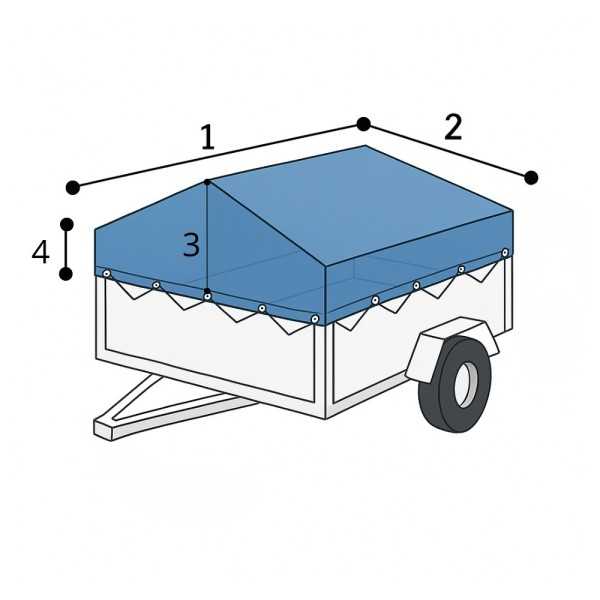 1
2
3
4