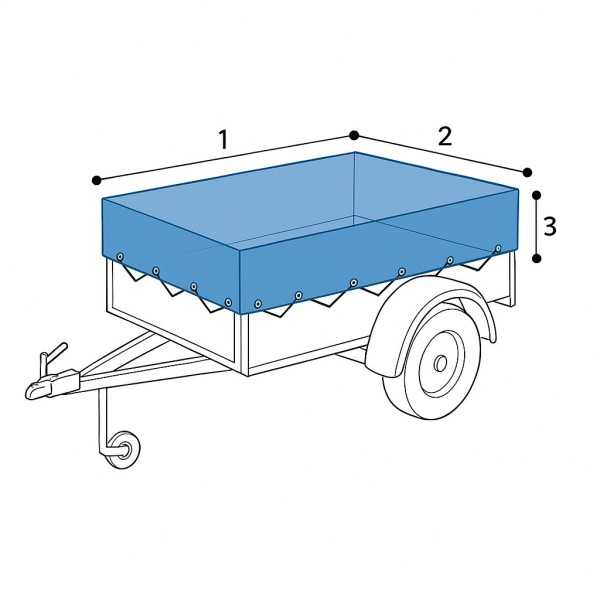 1
2
3