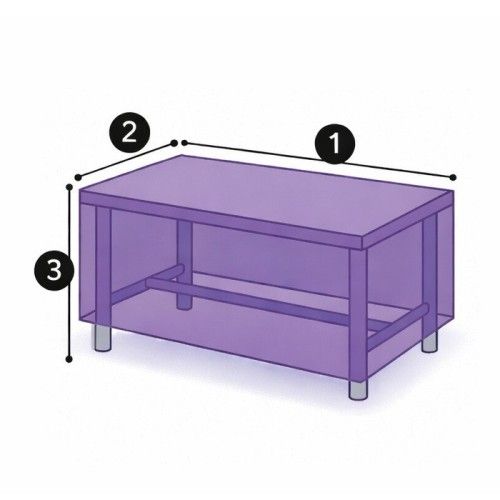 2
1
3